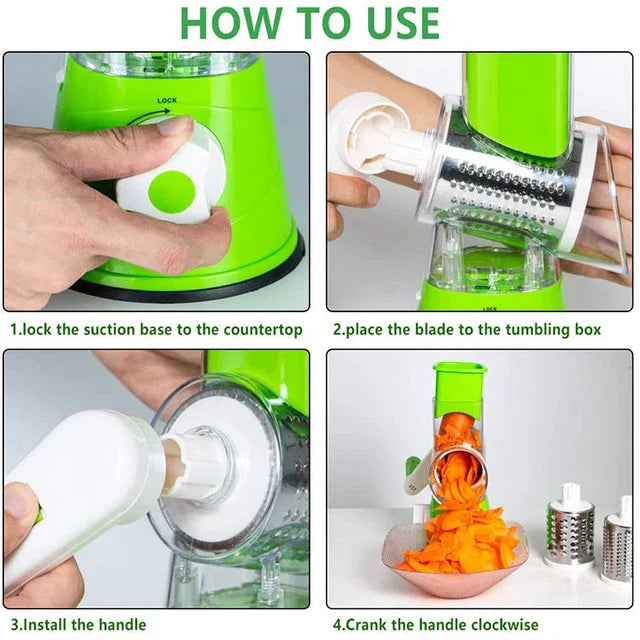 HOW TO USE

LOCK

1.lock the suction base to the countertop

LOCK

2.place the blade to the tumbling box

3.Install the handle

4.Crank the handle clockwise