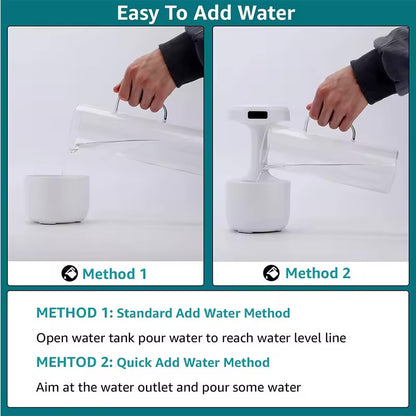 Easy To Add Water

Method 1

Method 2

METHOD 1: Standard Add Water Method

Open water tank pour water to reach water level line

MEHTOD 2: Quick Add Water Method

Aim at the water outlet and pour some water