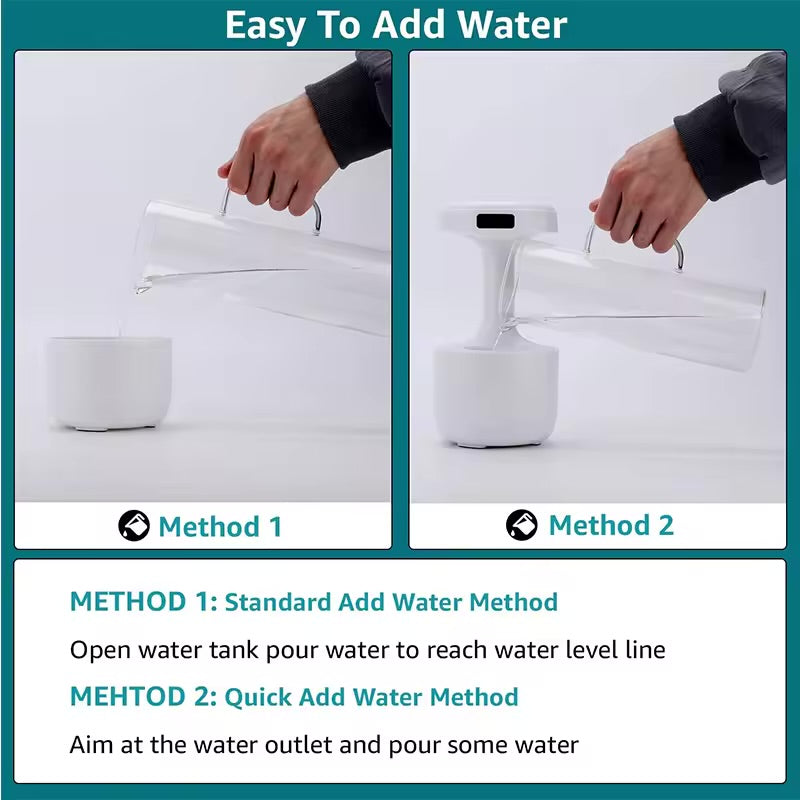 Easy To Add Water

Method 1

Method 2

METHOD 1: Standard Add Water Method

Open water tank pour water to reach water level line

MEHTOD 2: Quick Add Water Method

Aim at the water outlet and pour some water